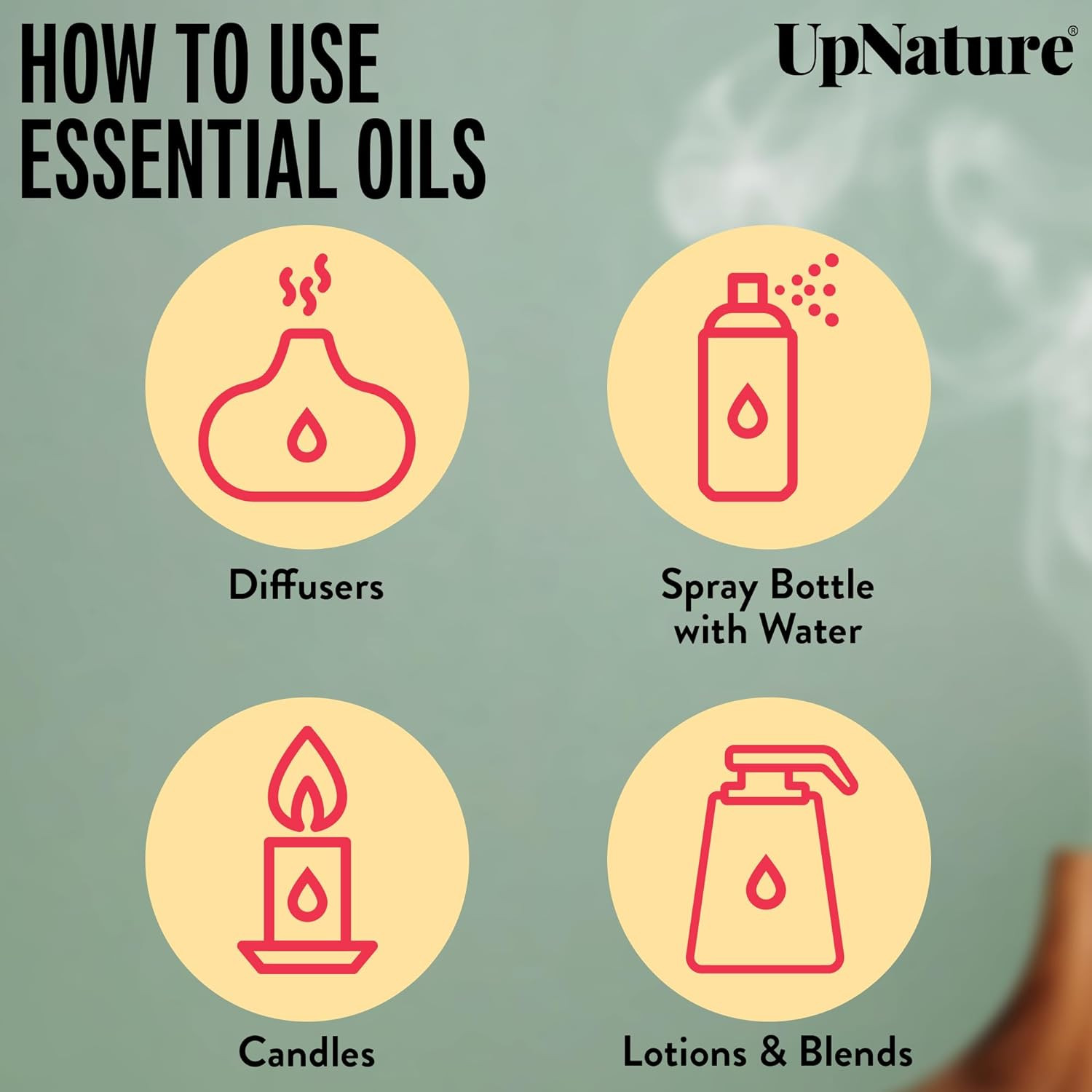 HOW TO USE ESSENTIAL OILS

UpNature®

Diffusers

Spray Bottle with Water

Candles

Lotions & Blends