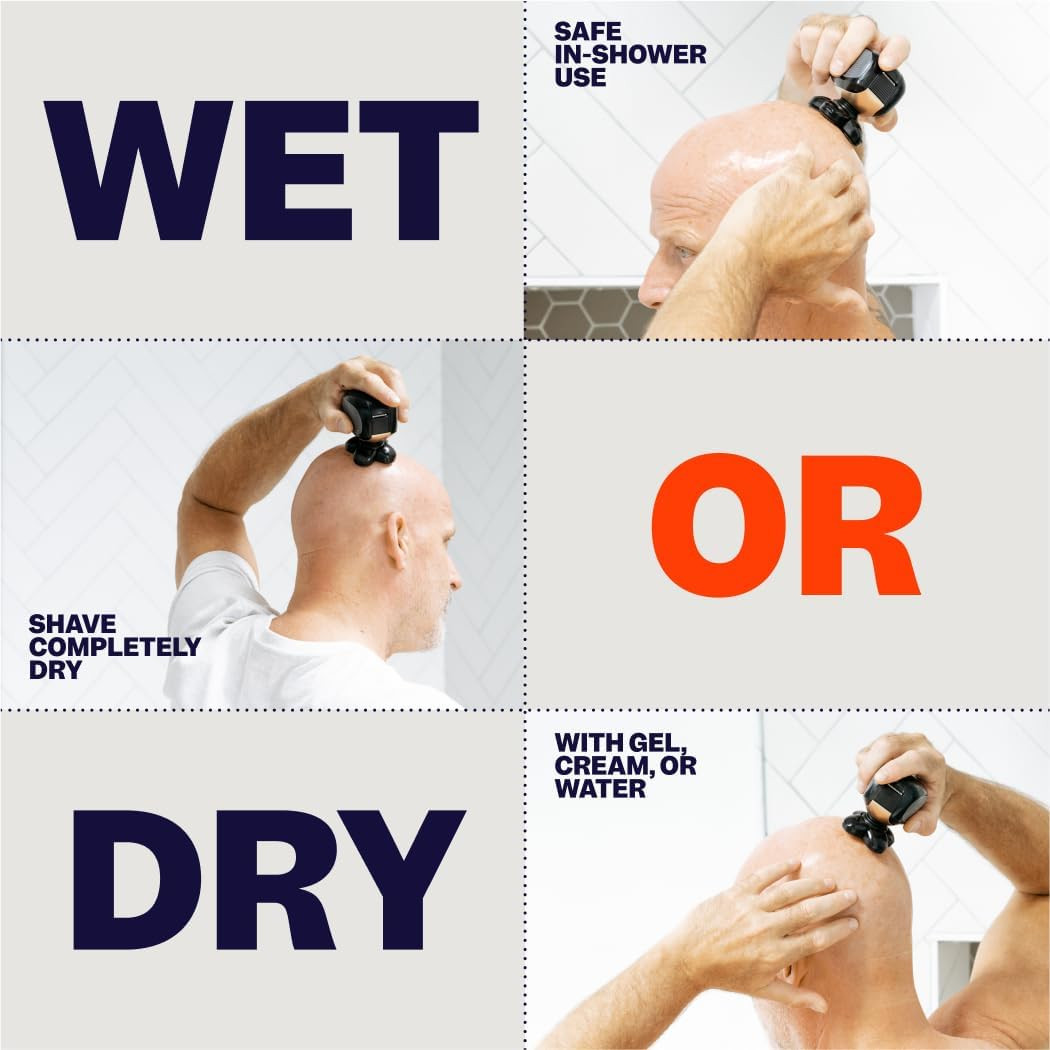 WET

SAFE IN-SHOWER USE

SHAVE COMPLETELY DRY

OR

DRY

WITH GEL, CREAM, OR WATER